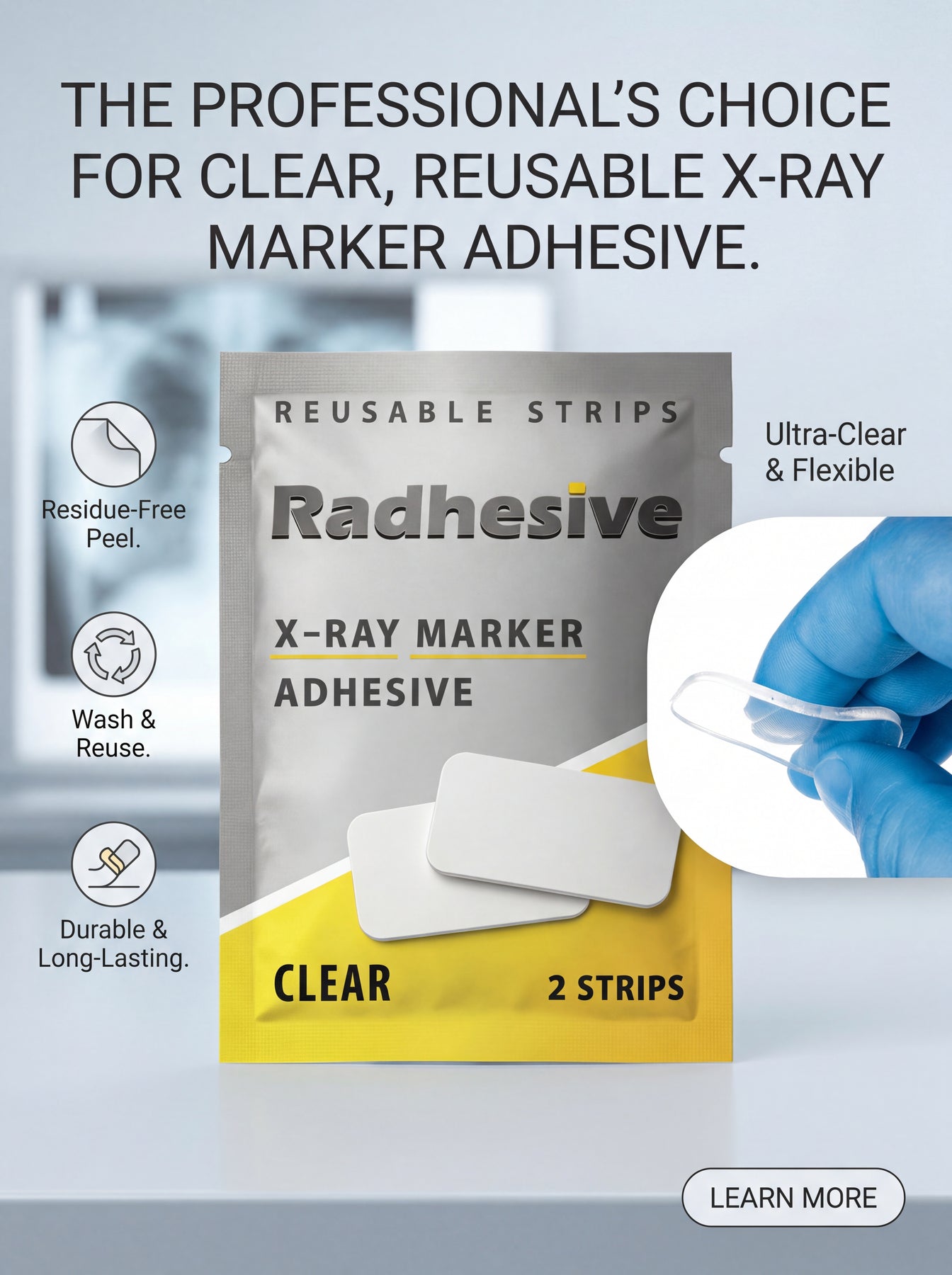 THE PROFESSIONAL'S CHOICE FOR CLEAR, REUSABLE X-RAY MARKER ADHESIVE.

Residue-Free Peel.

Wash & Reuse.

Durable & Long-Lasting.

REUSABLE STRIPS

Radhesive

X-RAY MARKER ADHESIVE

CLEAR

2 STRIPS

Ultra-Clear & Flexible

LEARN MORE